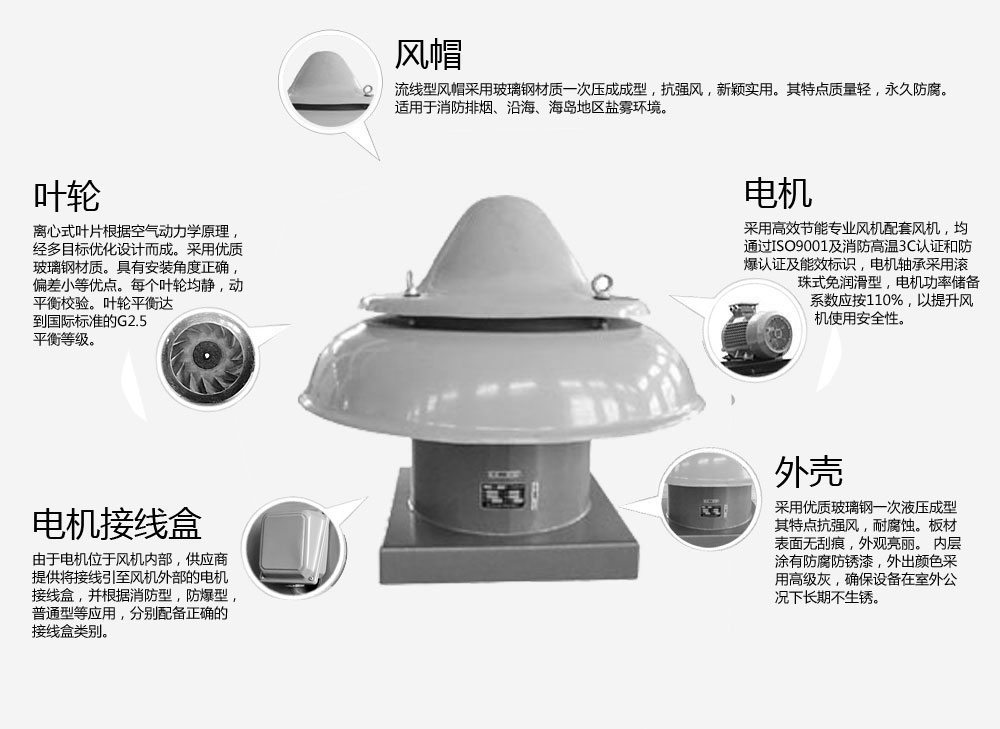 风帽

流线型风帽采用玻璃钢材质一次压成成型，抗强风，新颖实用。其特点质量轻，永久防腐。适用于消防排烟、沿海、海岛地区盐雾环境。

叶轮

离心式叶片根据空气动力学原理，经多目标优化设计而成。采用优质玻璃钢材质。具有安装角度正确，偏差小等优点。每个叶轮均静，动平衡校验。叶轮平衡达到国际标准的G2.5平衡等级。

电机

采用高效节能专业风机配套风机，均通过ISO9001及消防高温3C认证和防爆认证及能效标识，电机轴承采用滚珠式免润滑型，电机功率储备系数应按110%，以提升风机使用安全性。

外壳

采用优质玻璃钢一次液压成型其特点抗强风，耐腐蚀。板材表面无刮痕，外观亮丽。 内层涂有防腐防锈漆，外出颜色采用高级灰，确保设备在室外公况下长期不生锈。

电机接线盒

由于电机位于风机内部，供应商提供将接线引至风机外部的电机接线盒，并根据消防型，防爆型，普通型等应用，分别配备正确的接线盒类别。